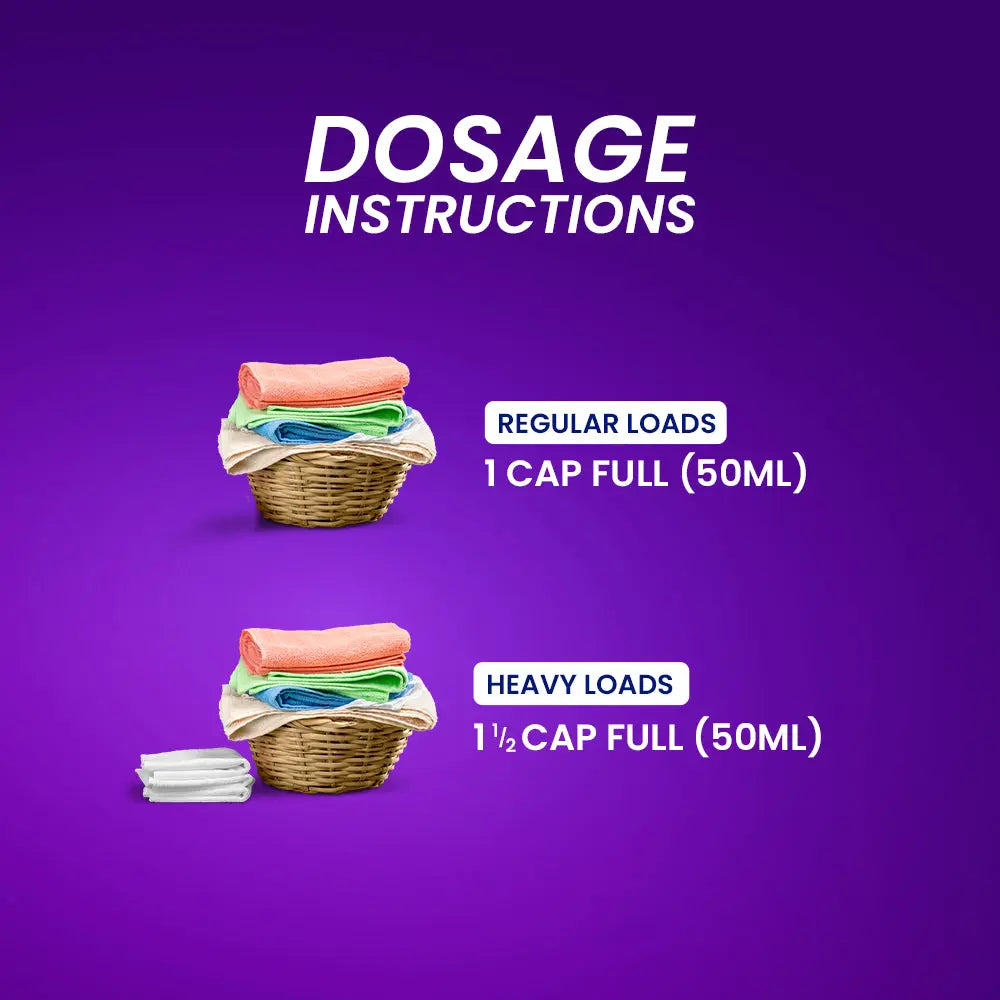 DOSAGE INSTRUCTIONS

REGULAR LOADS
1 CAP FULL (50ML)

HEAVY LOADS
1½ CAP FULL (50ML)